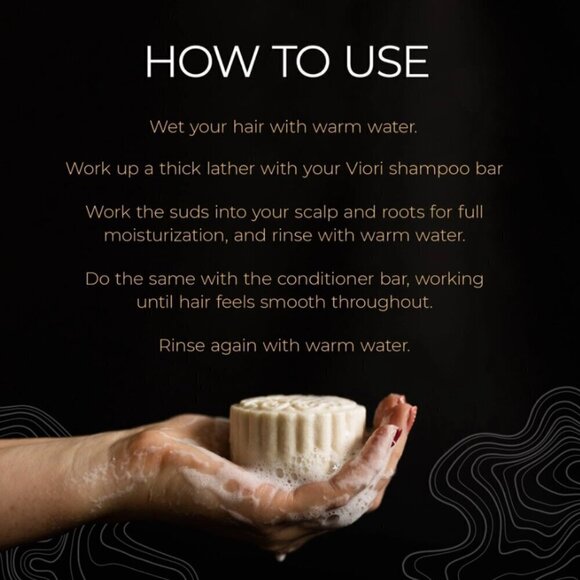 HOW TO USE

Wet your hair with warm water.

Work up a thick lather with your Viori shampoo bar

Work the suds into your scalp and roots for full moisturization, and rinse with warm water.

Do the same with the conditioner bar, working until hair feels smooth throughout.

Rinse again with warm water.